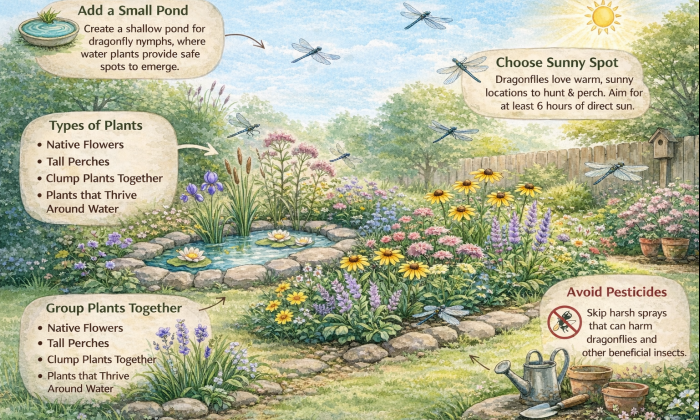 Add a Small Pond

Create a shallow pond for dragonfly nymphs, where water plants provide safe spots to emerge.

Choose Sunny Spot

Dragonflies love warm, sunny locations to hunt & perch. Aim for at least 6 hours of direct sun.

Types of Plants

• Native Flowers
• Tall Perches
• Clump Plants Together
• Plants that Thrive Around Water

Group Plants Together

• Native Flowers
• Tall Perches
• Clump Plants Together
• Plants that Thrive Around Water

Avoid Pesticides

Skip harsh sprays that can harm dragonflies and other beneficial insects.